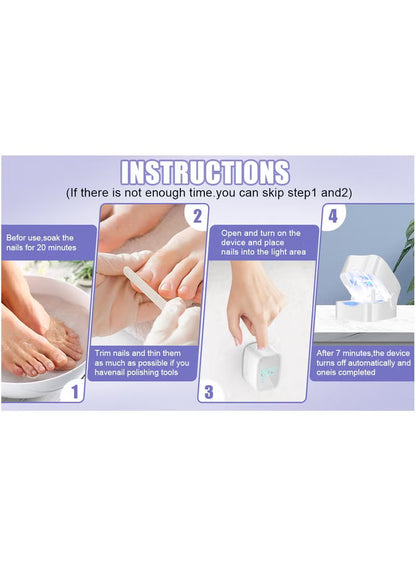 INSTRUCTIONS
(If there is not enough time.you can skip step1 and2)

Befor use,soak the nails for 20 minutes

1

2

Trim nails and thin them as much as possible if you havenail polishing tools

Open and turn on the device and place nails into the light area

3

4

After 7 minutes,the device turns off automatically and oneis completed